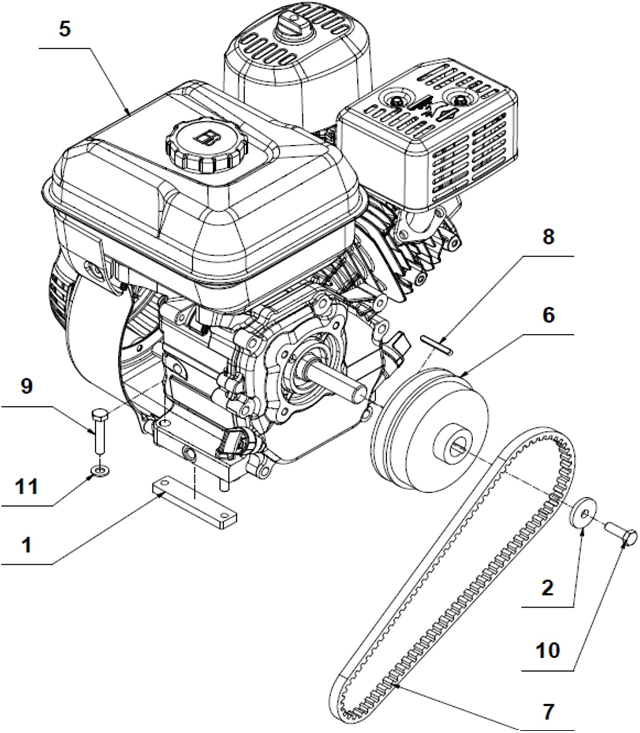 5
8
6
9
11
1
2
10
7