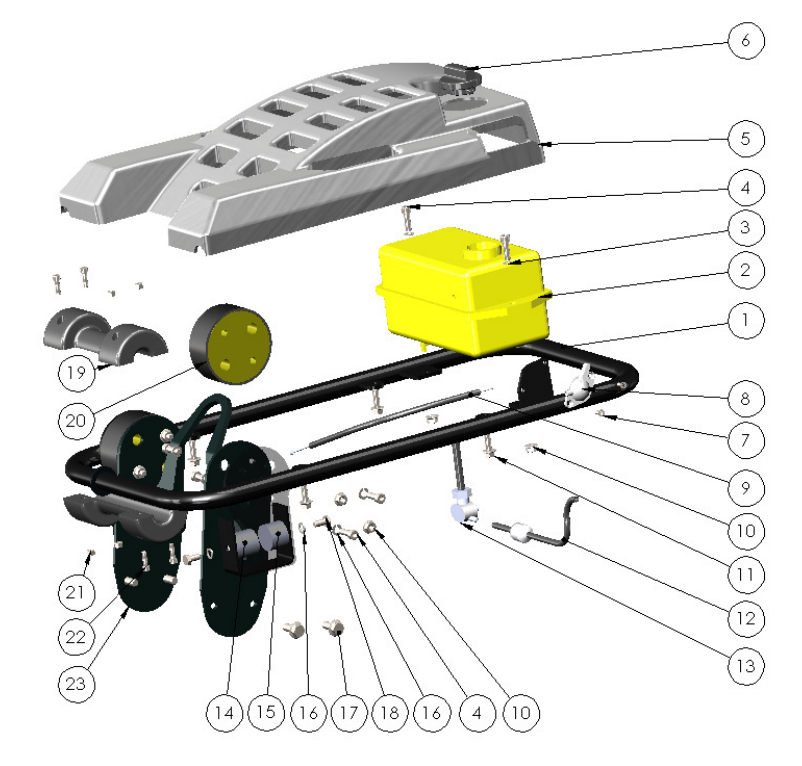 6
5
4
3
2
1
8
7
9
10
11
12
13
19
20
21
22
23
14
15
16
17
18
16
4
10