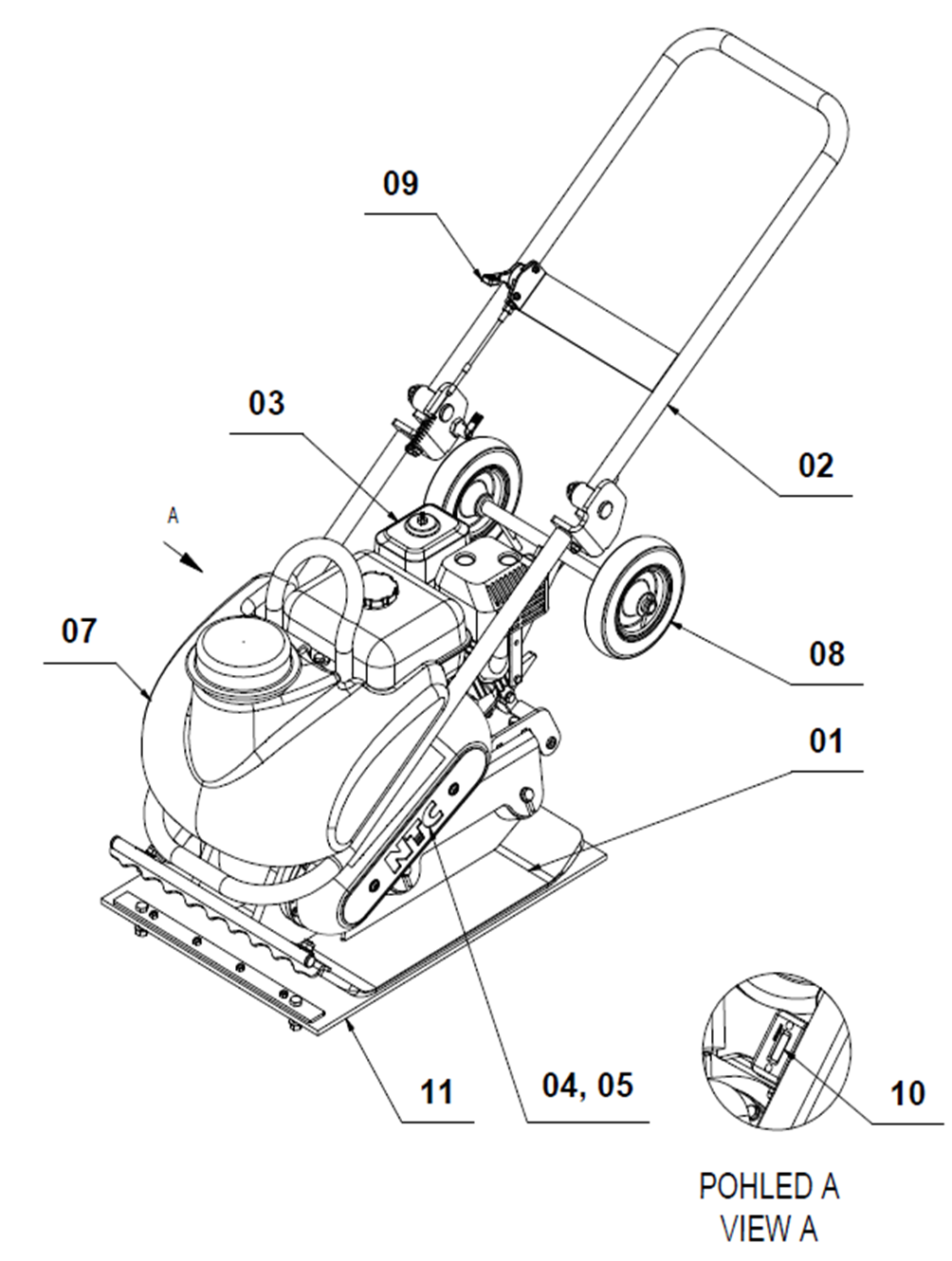 09

03

02

A

07

08

01

NTC

11

04, 05

10

POHLED A
VIEW A