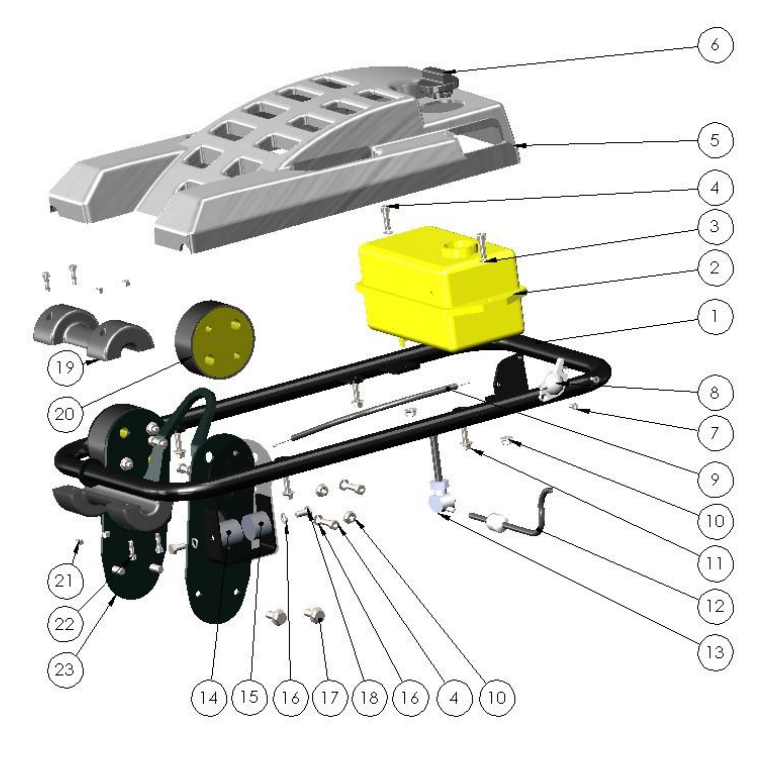 6
5
4
3
2
1
8
7
9
10
11
12
13
19
20
21
22
23
14
15
16
17
18
16
4
10