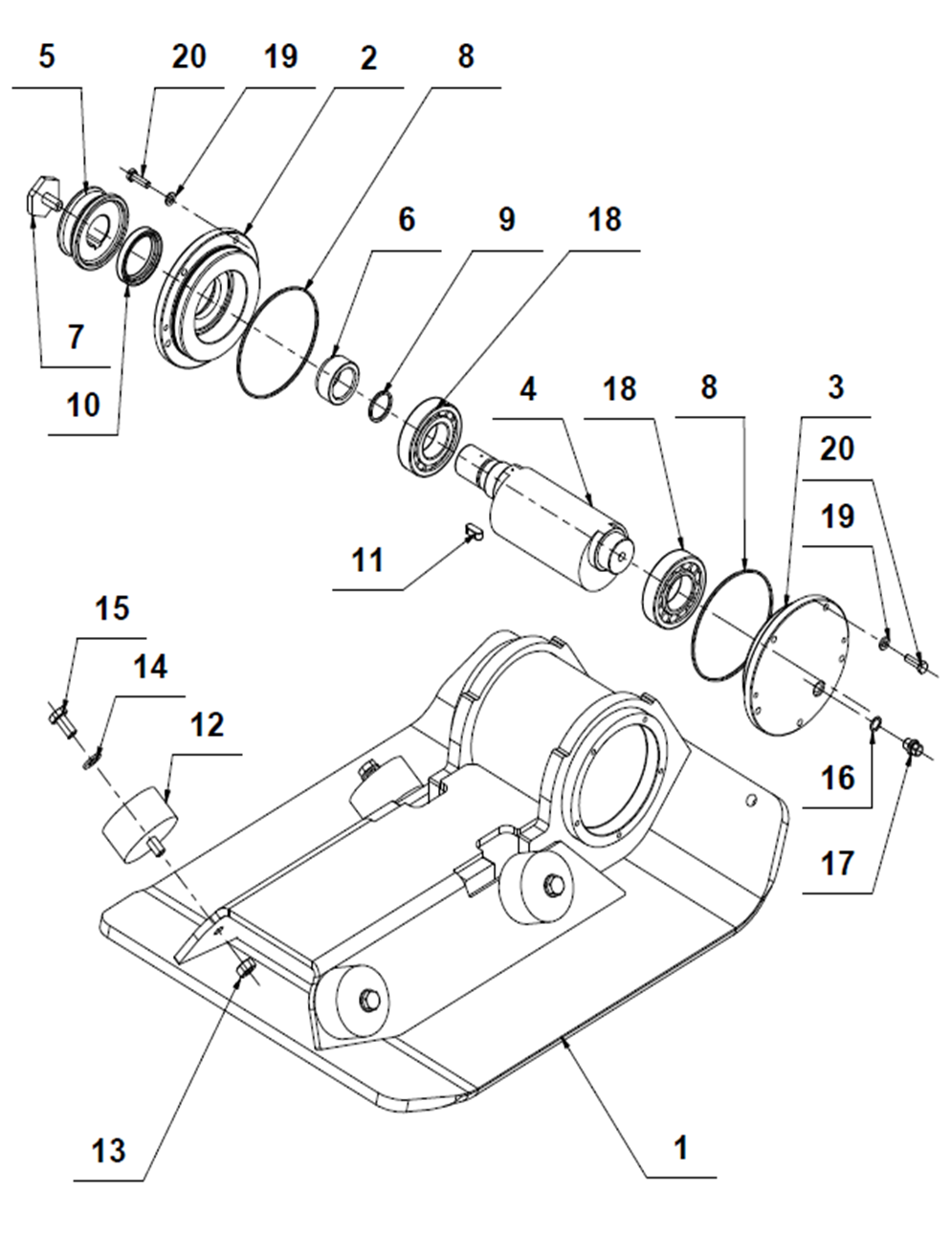 5
20
19
2
8
6
9
18
7
10
4
18
8
3
20
19
11
15
14
12
16
17
13
1