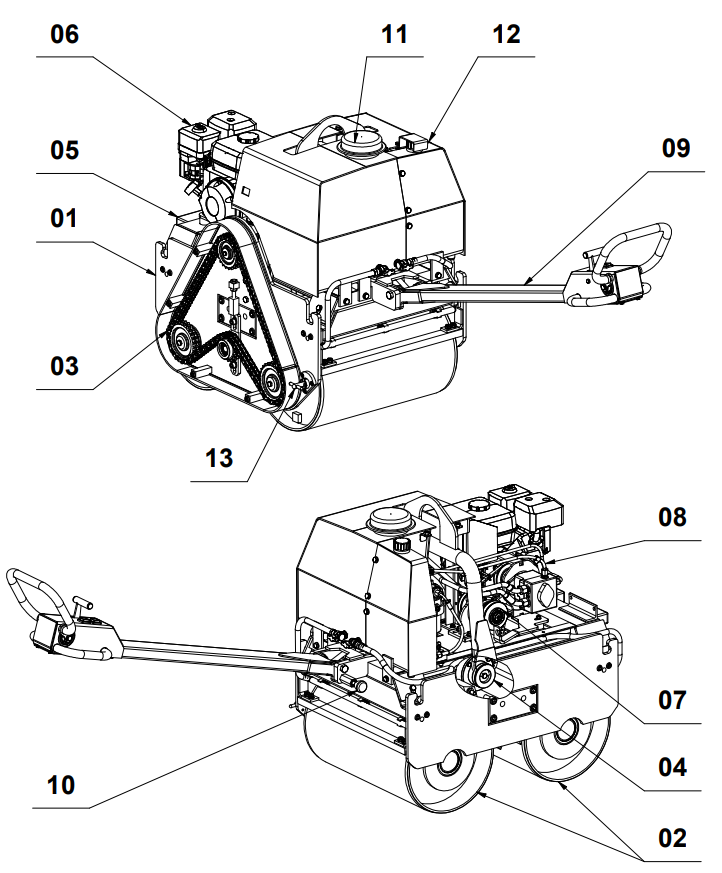 06
11
12
05
09
01
03
13
08
07
04
10
02