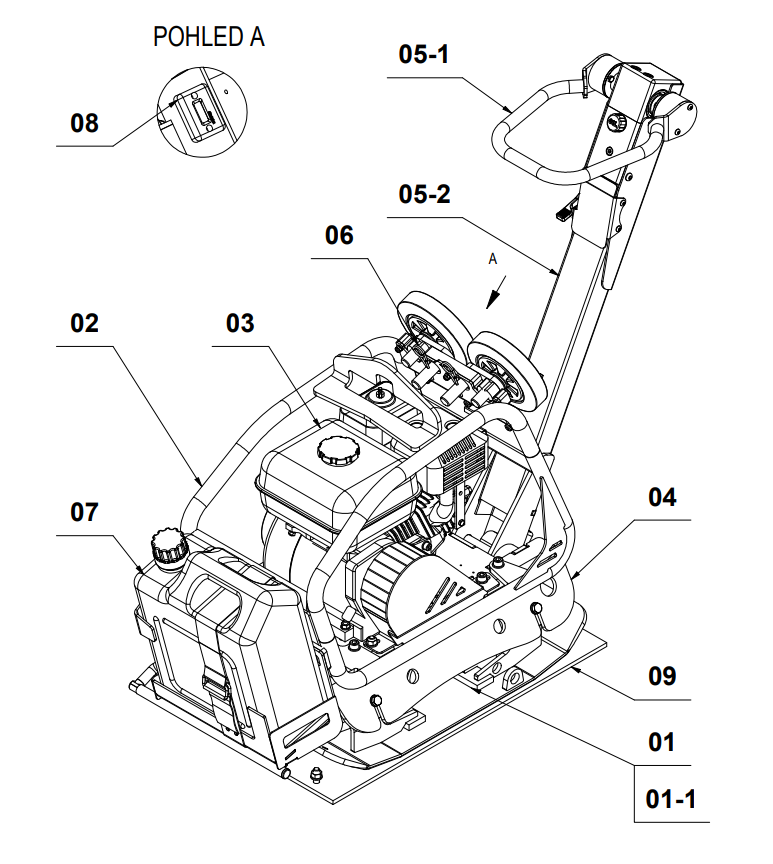 POHLED A

08

05-1

05-2

06

A

02

03

07

04

09

01

01-1