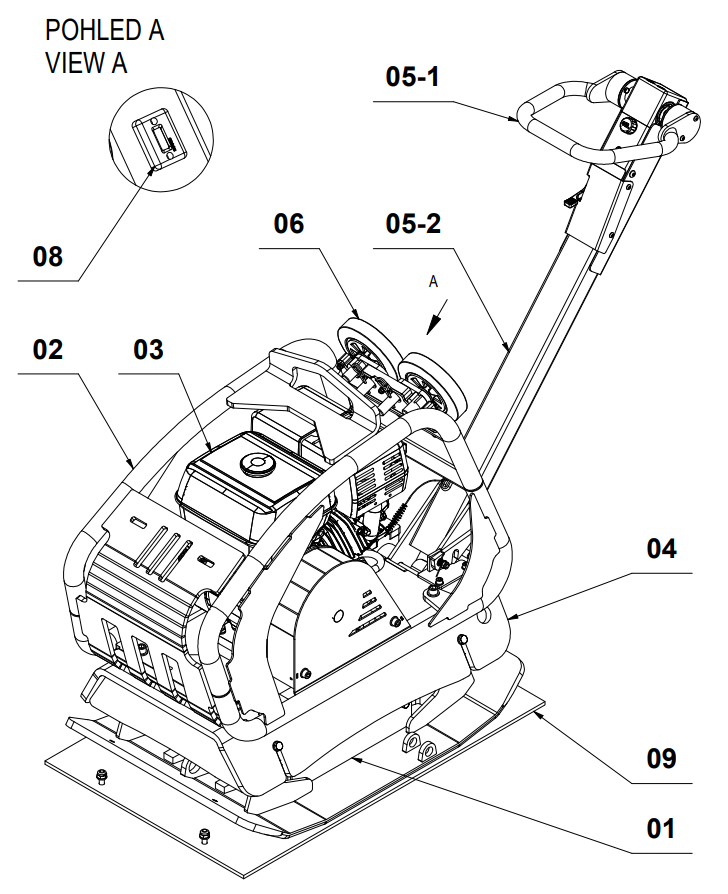 POHLED A
VIEW A

05-1

08

06

05-2

A

02

03

04

09

01