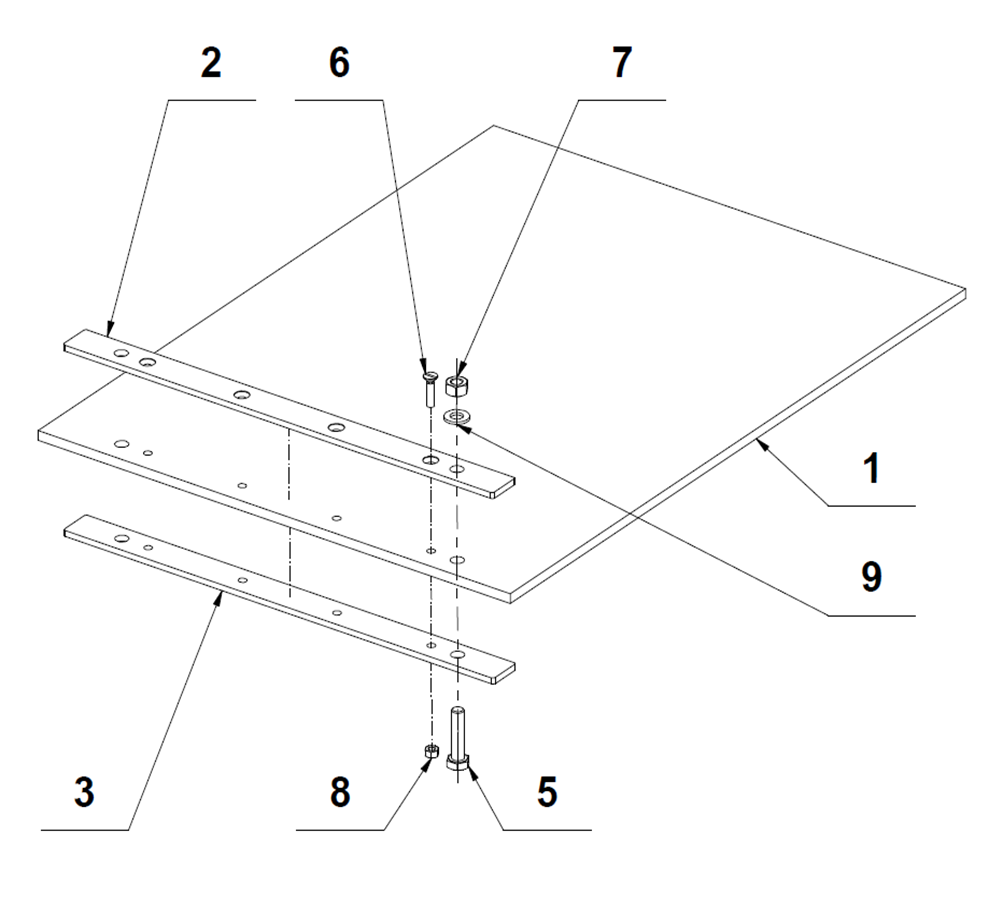 2
6
7
1
9
3
8
5