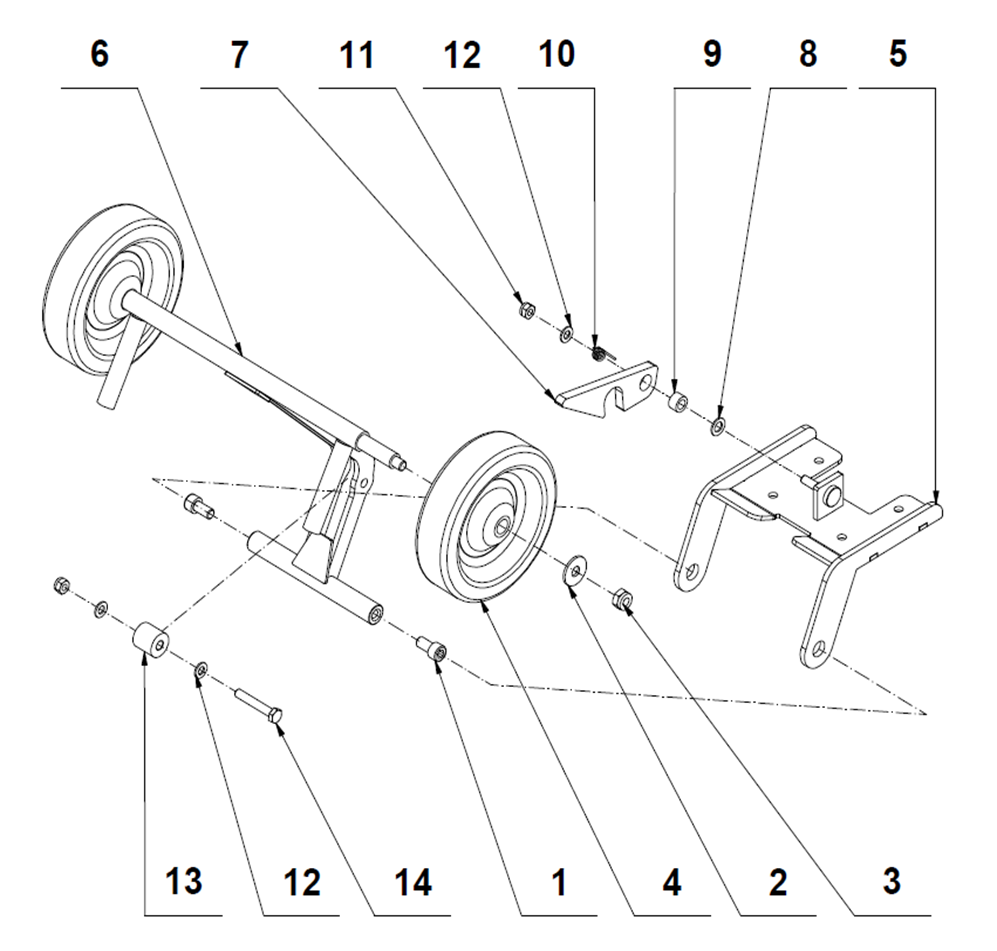 6 7 11 12 10 9 8 5

13 12 14 1 4 2 3