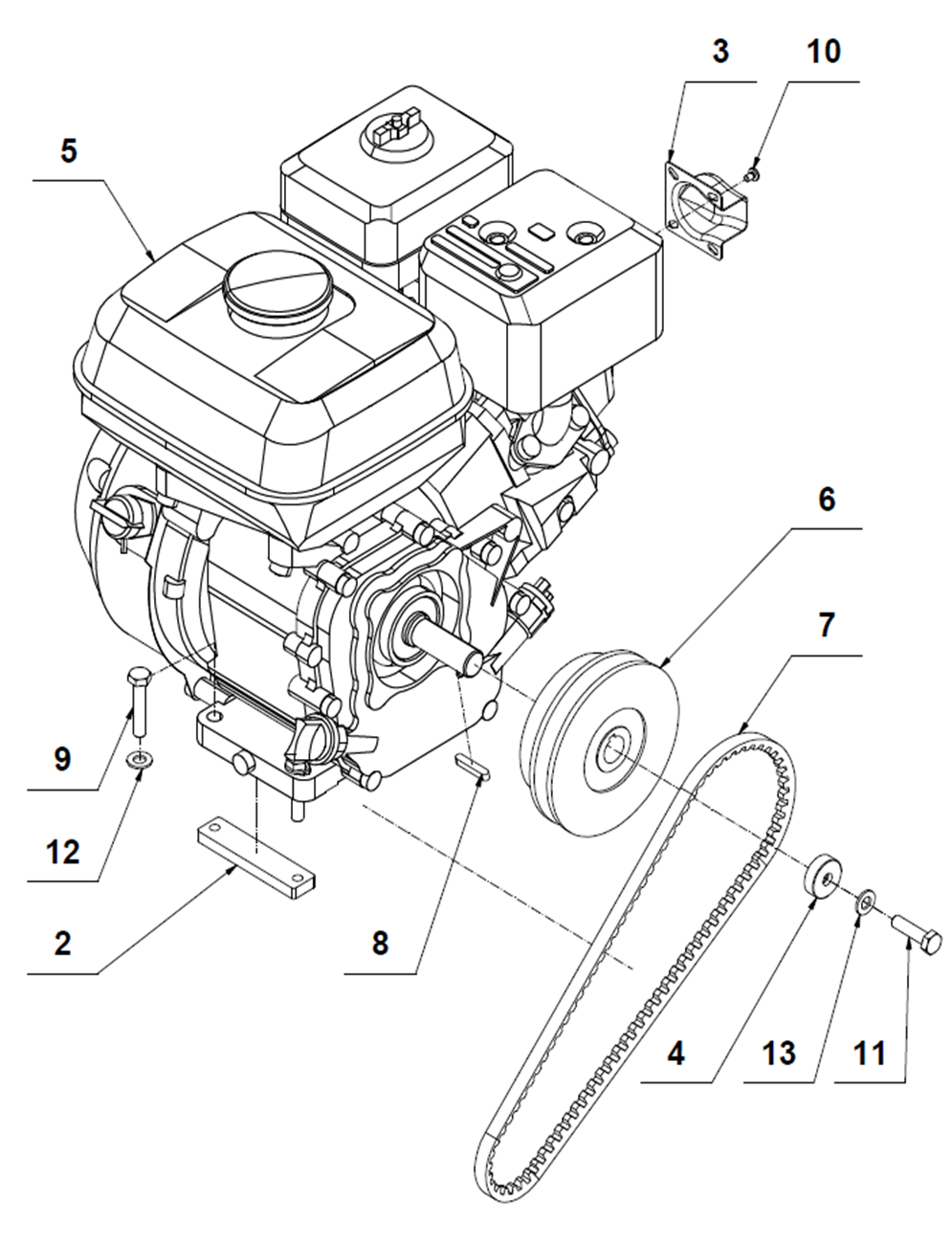 3
10
5
6
7
9
12
2
8
4
13
11