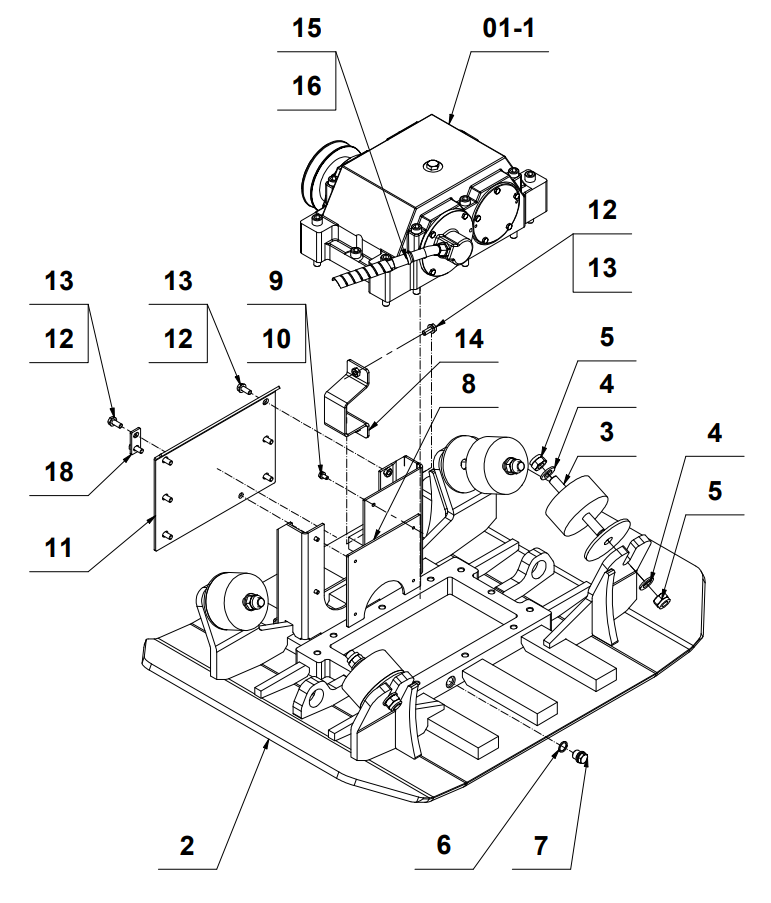 15
16
01-1
12
13
13
12
13
12
9
10
14
8
5
4
3
4
5
18
11
2
6
7