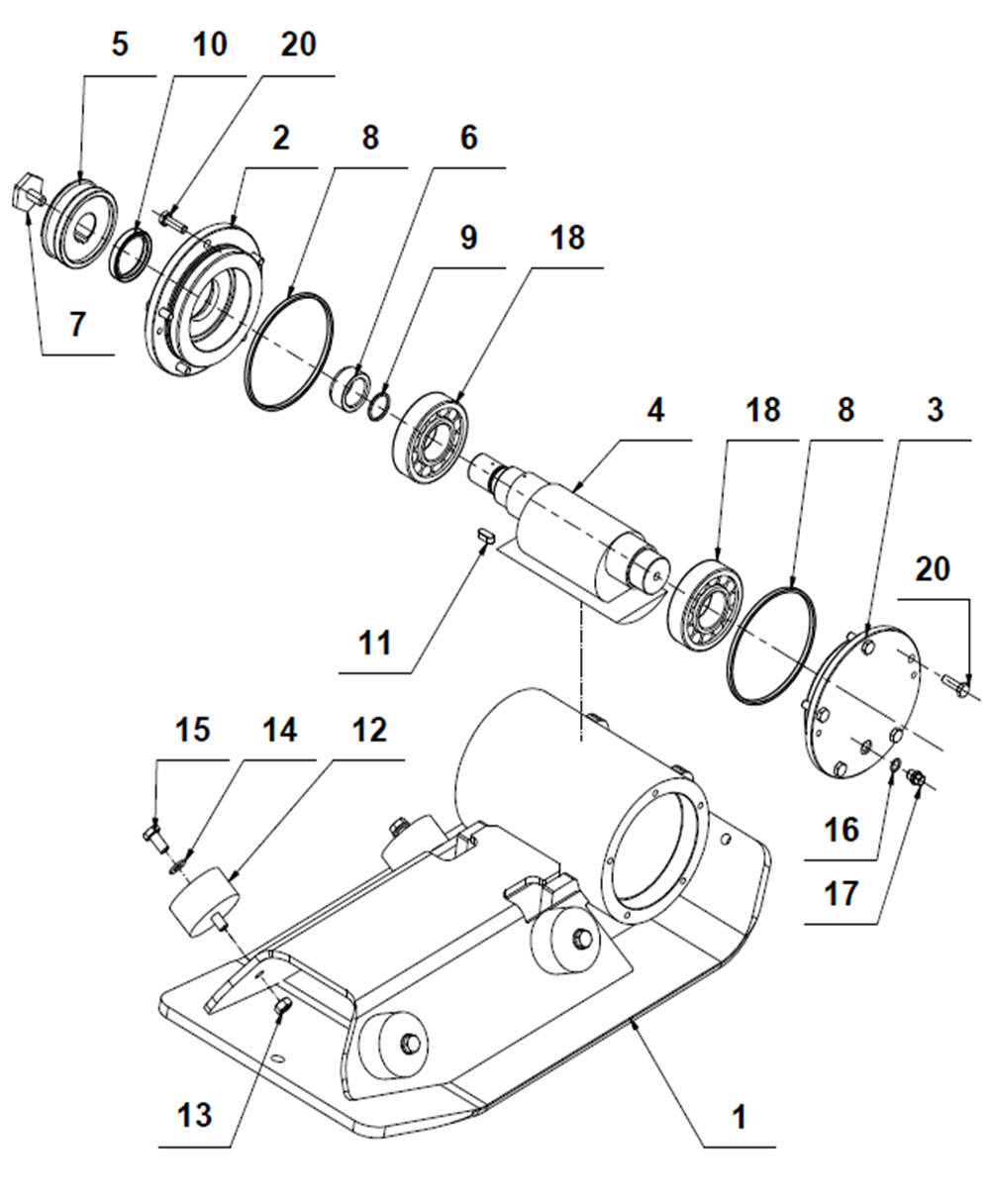 5
10
20
2
8
6
9
18
7
4
18
8
3
20
11
15
14
12
16
17
13
1