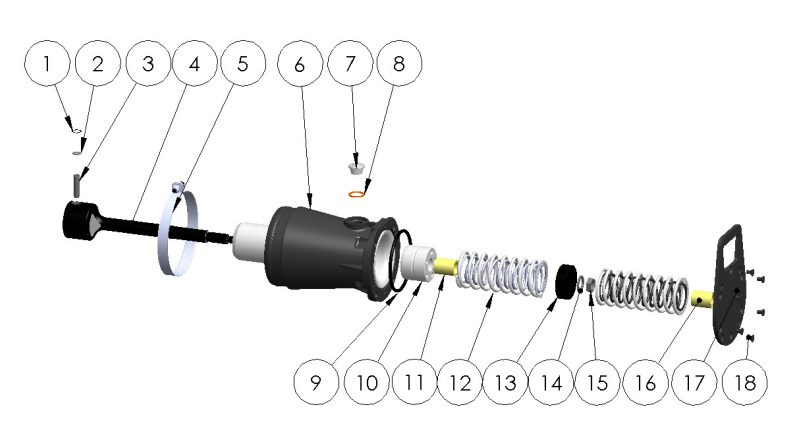 1 2 3 4 5 6 7 8

9 10 11 12 13 14 15 16 17 18