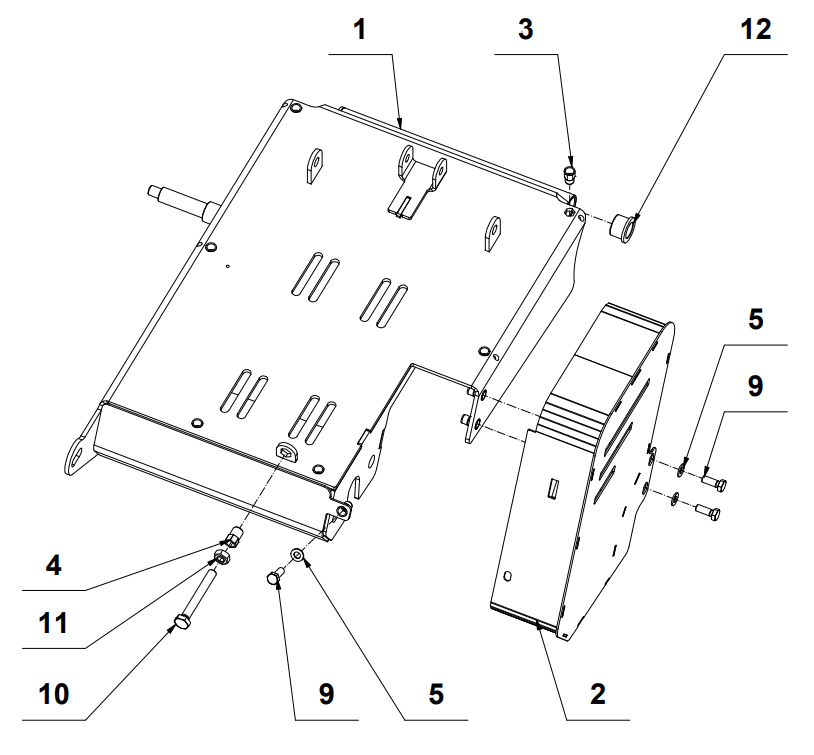 1
3
12
5
9
4
11
10
9
5
2