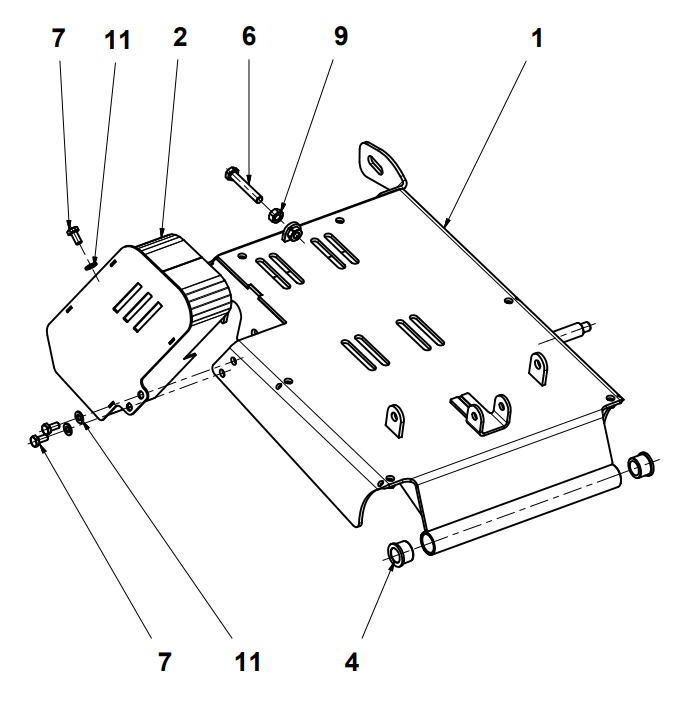 7
11
2
6
9
1
7
11
4