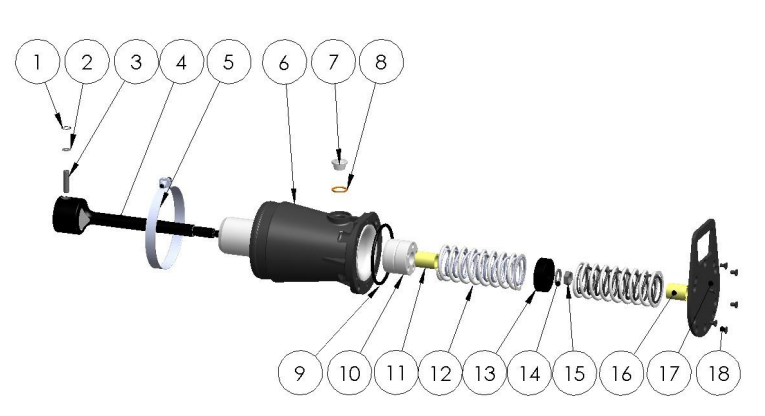 1 2 3 4 5 6 7 8

9 10 11 12 13 14 15 16 17 18