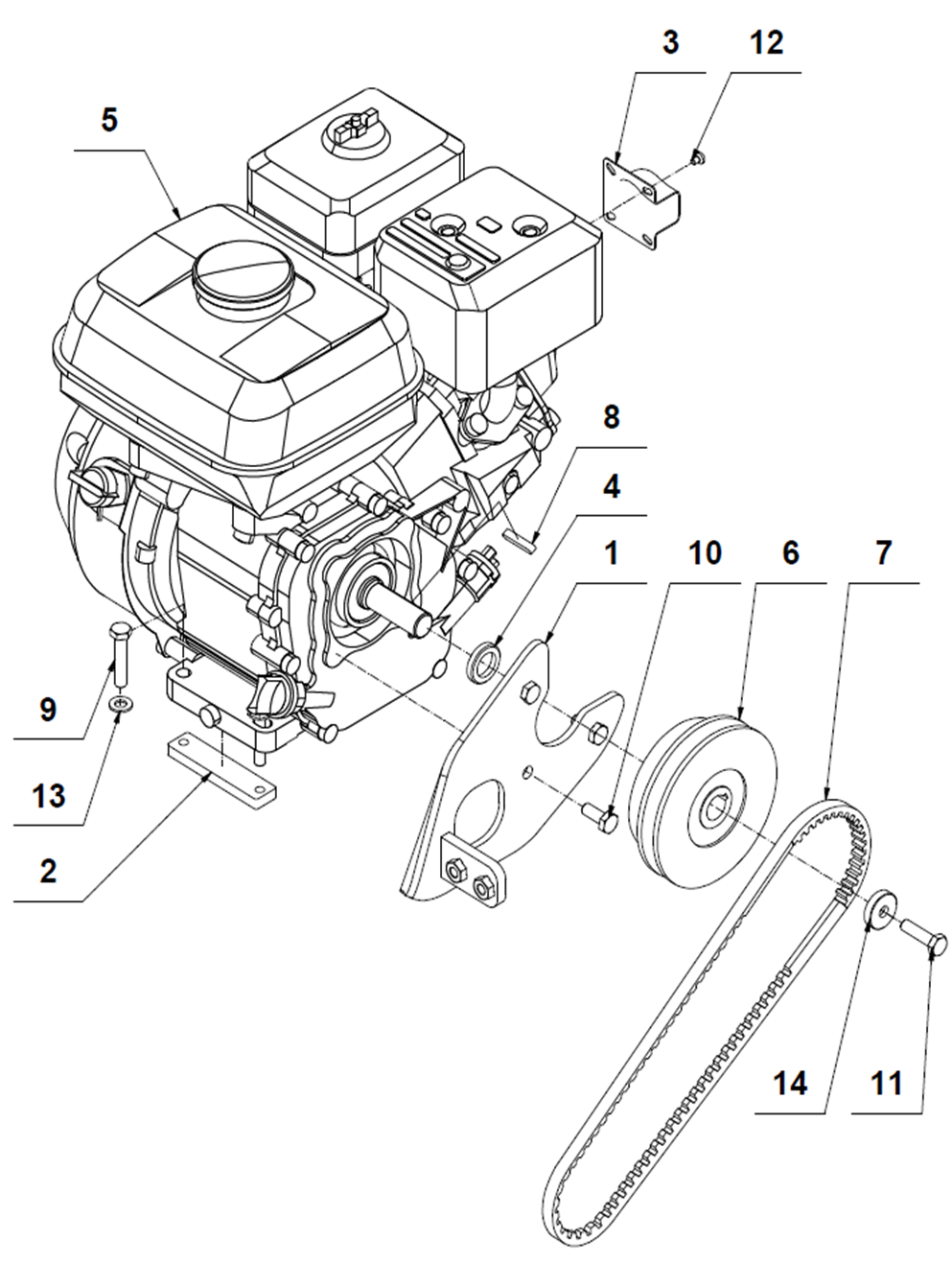 3
12
5
8
4
1
10
6
7
9
13
2
14
11