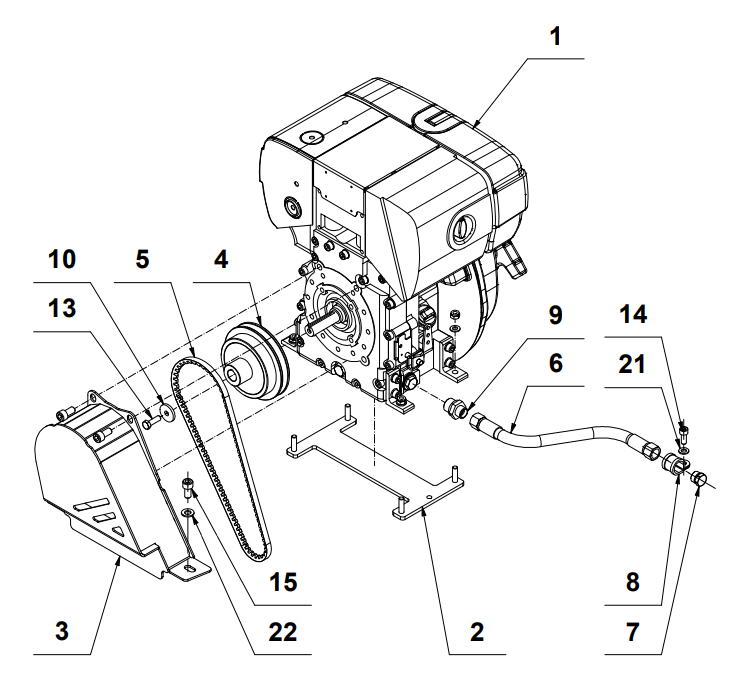 1
10
5
4
13
9
14
6
21
15
8
3
22
2
7