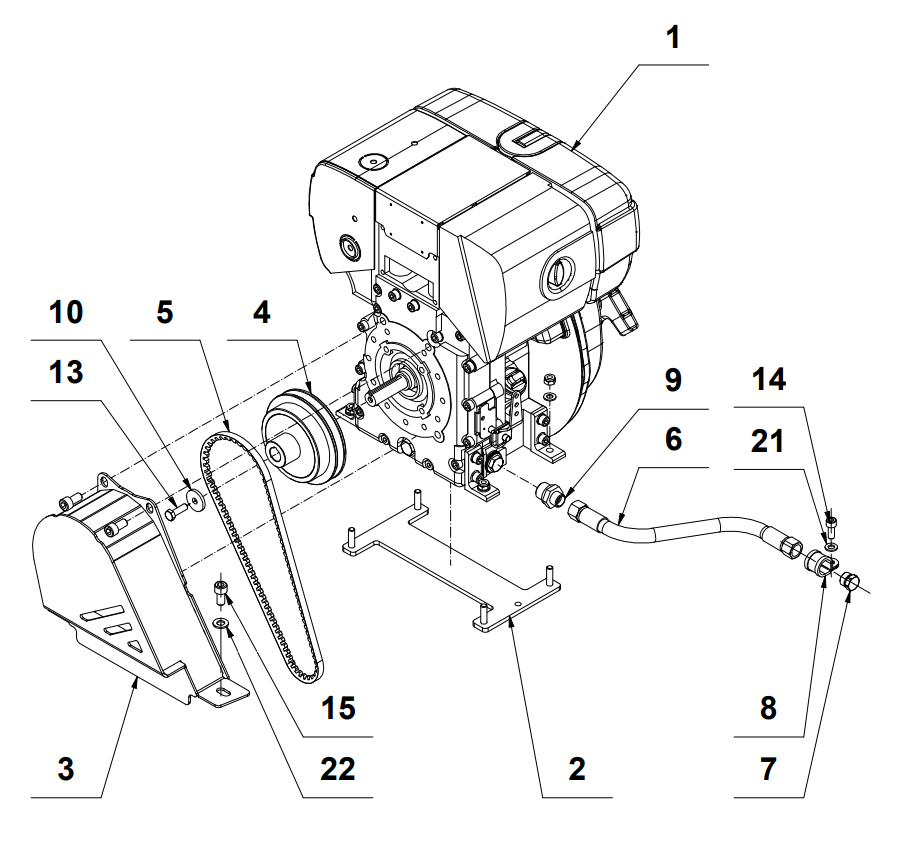 1

10

5

4

13

9

14

6

21

15

8

3

22

2

7