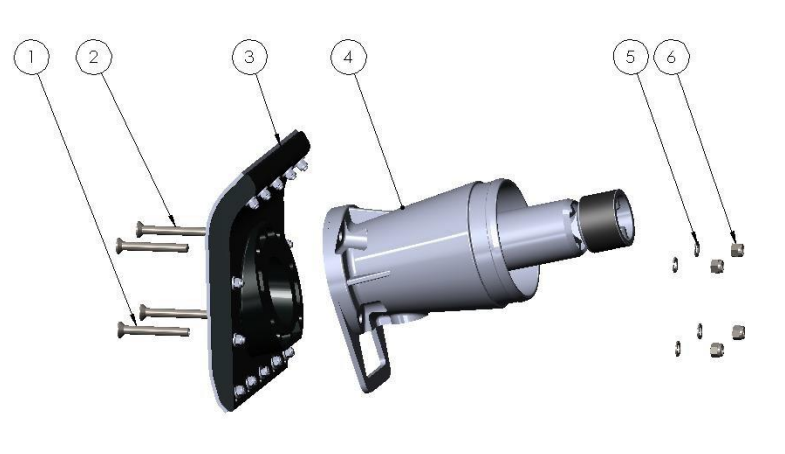 1
2
3
4
5
6