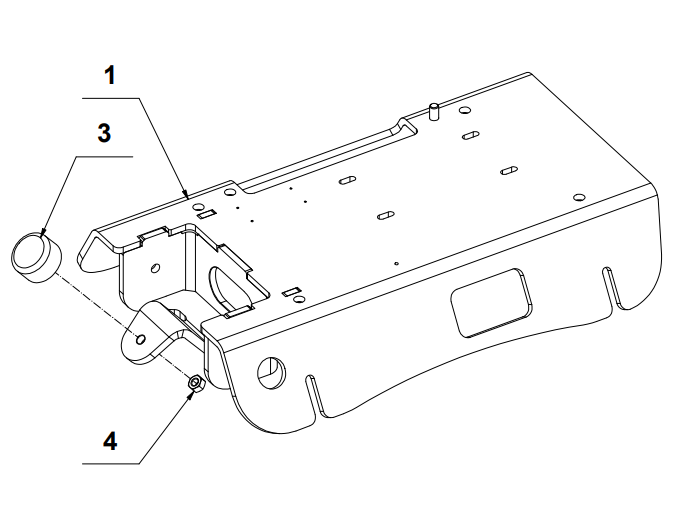 1
3
4