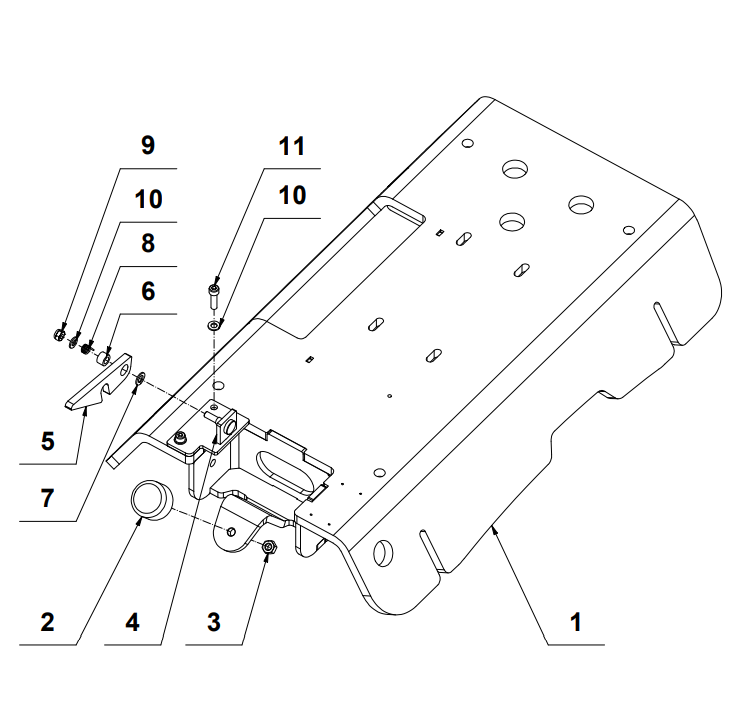 9
10
8
6
11
10
5
7
2
4
3
1