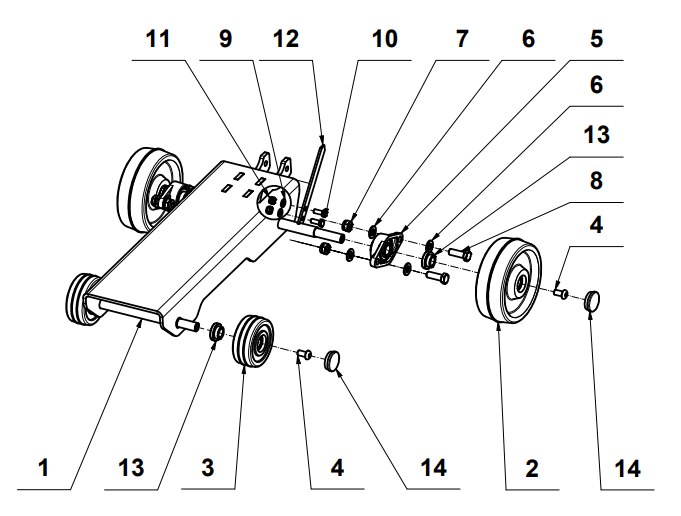 11 9 12 10 7 6 5

6

13

8

4

1 13 3 4 14 2 14