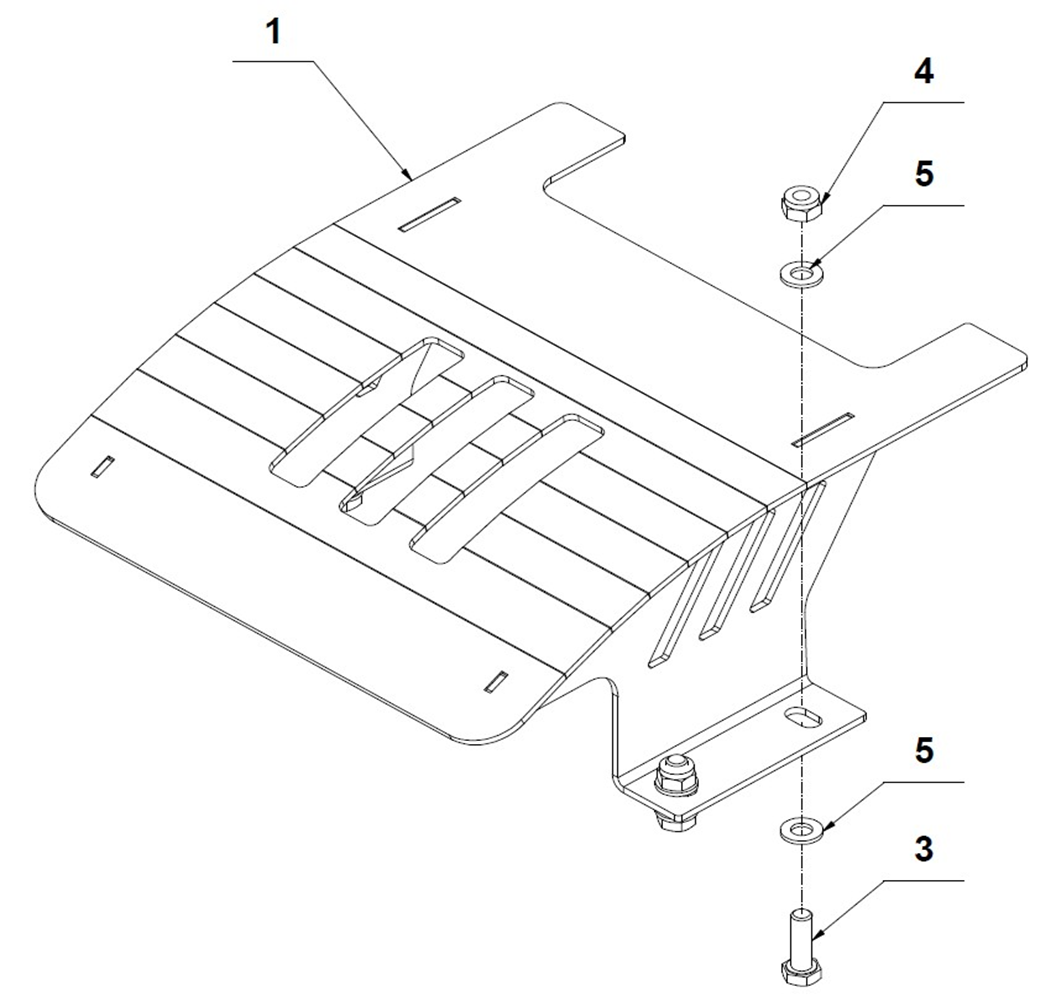 1
4
5
5
3