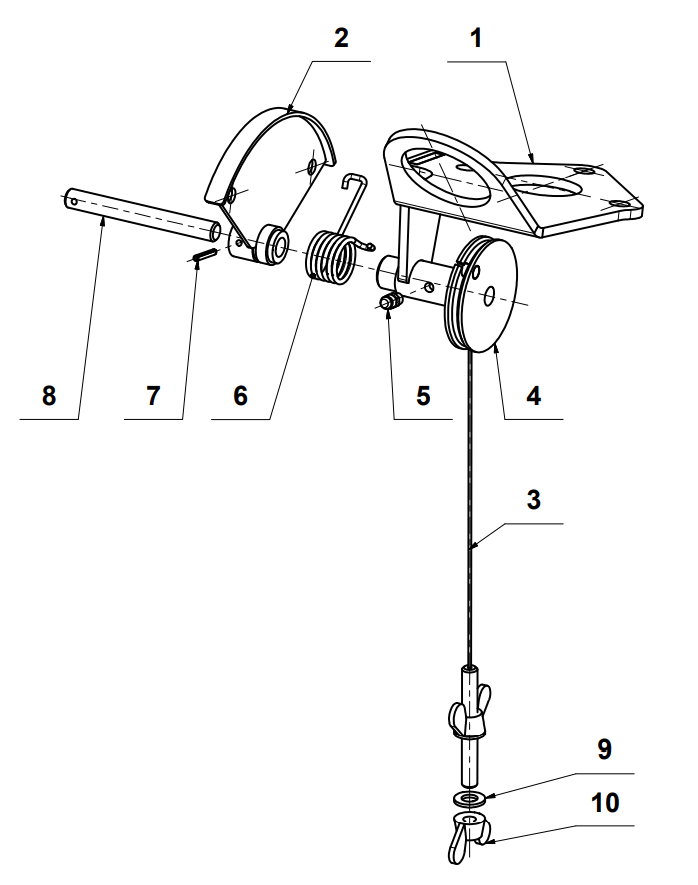 2
1
8
7
6
5
4
3
9
10