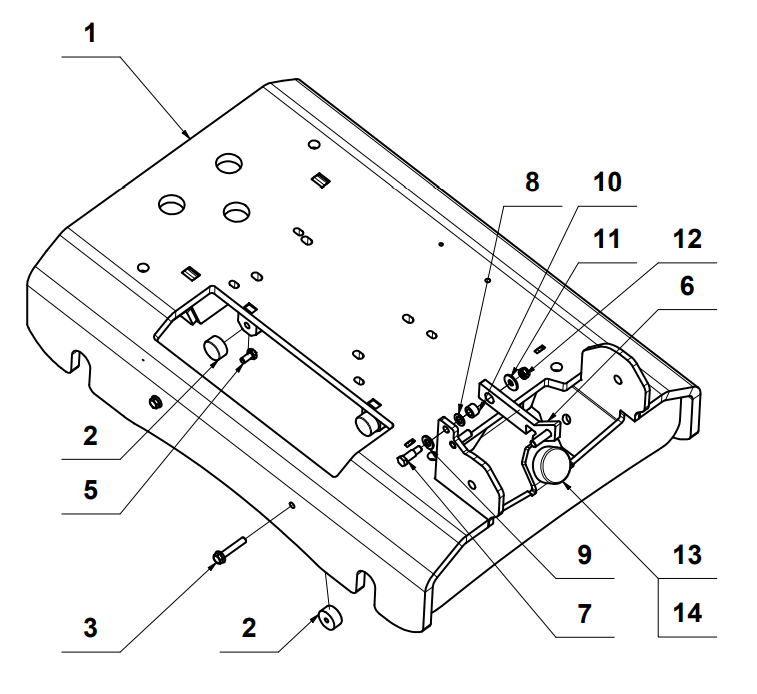 1
8
10
11
12
6
2
5
9
13
7
14
3
2