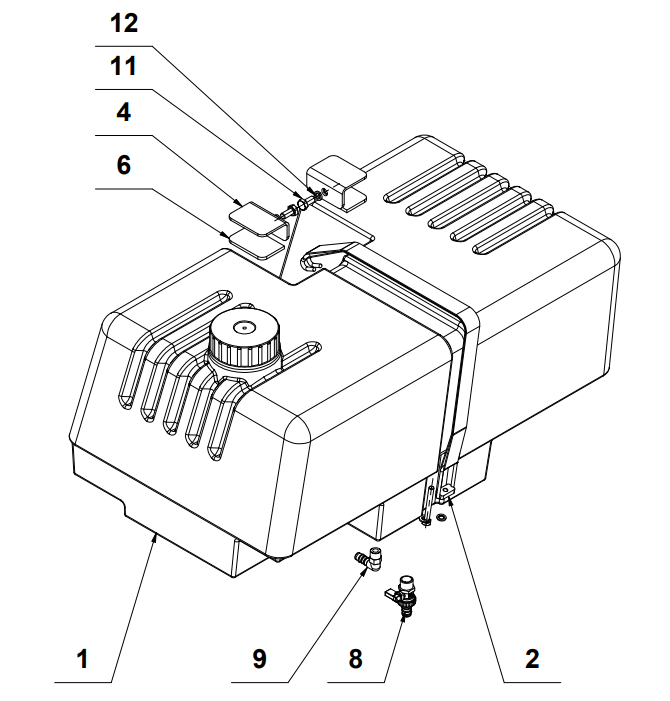 12
11
4
6
1
9
8
2