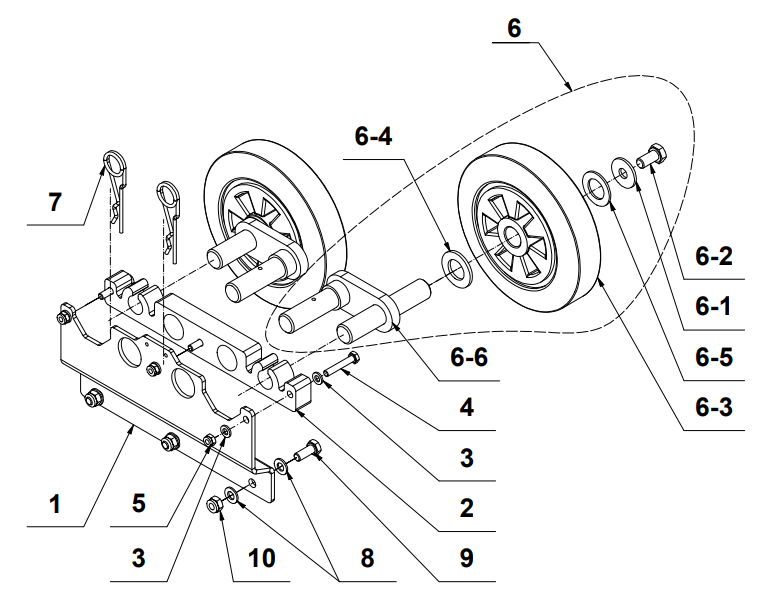 6
6-4
7
6-2
6-1
6-5
6-6
6-3
4
3
2
1
5
9
3
10
8