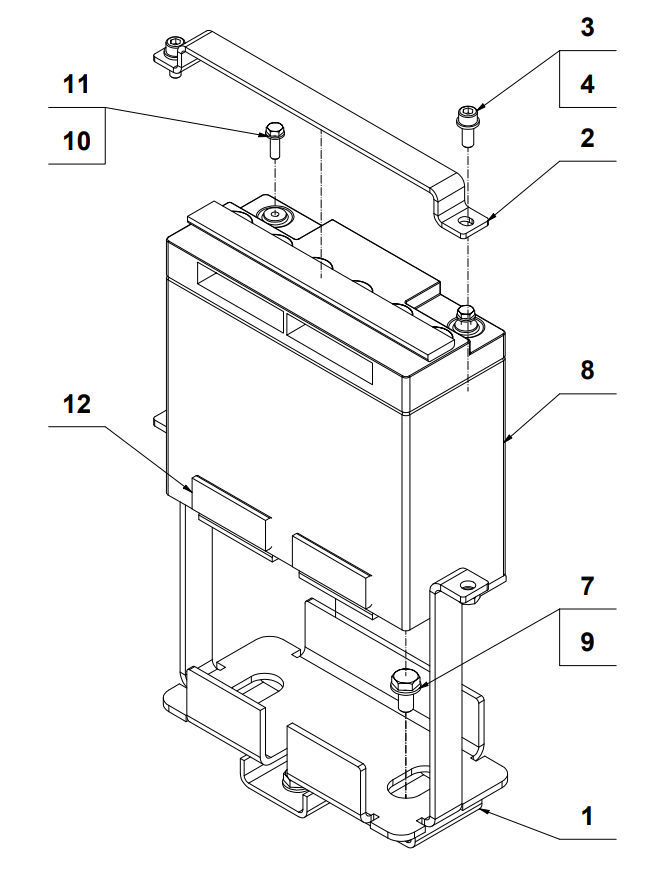 3
4
11
10
2
8
12
7
9
1