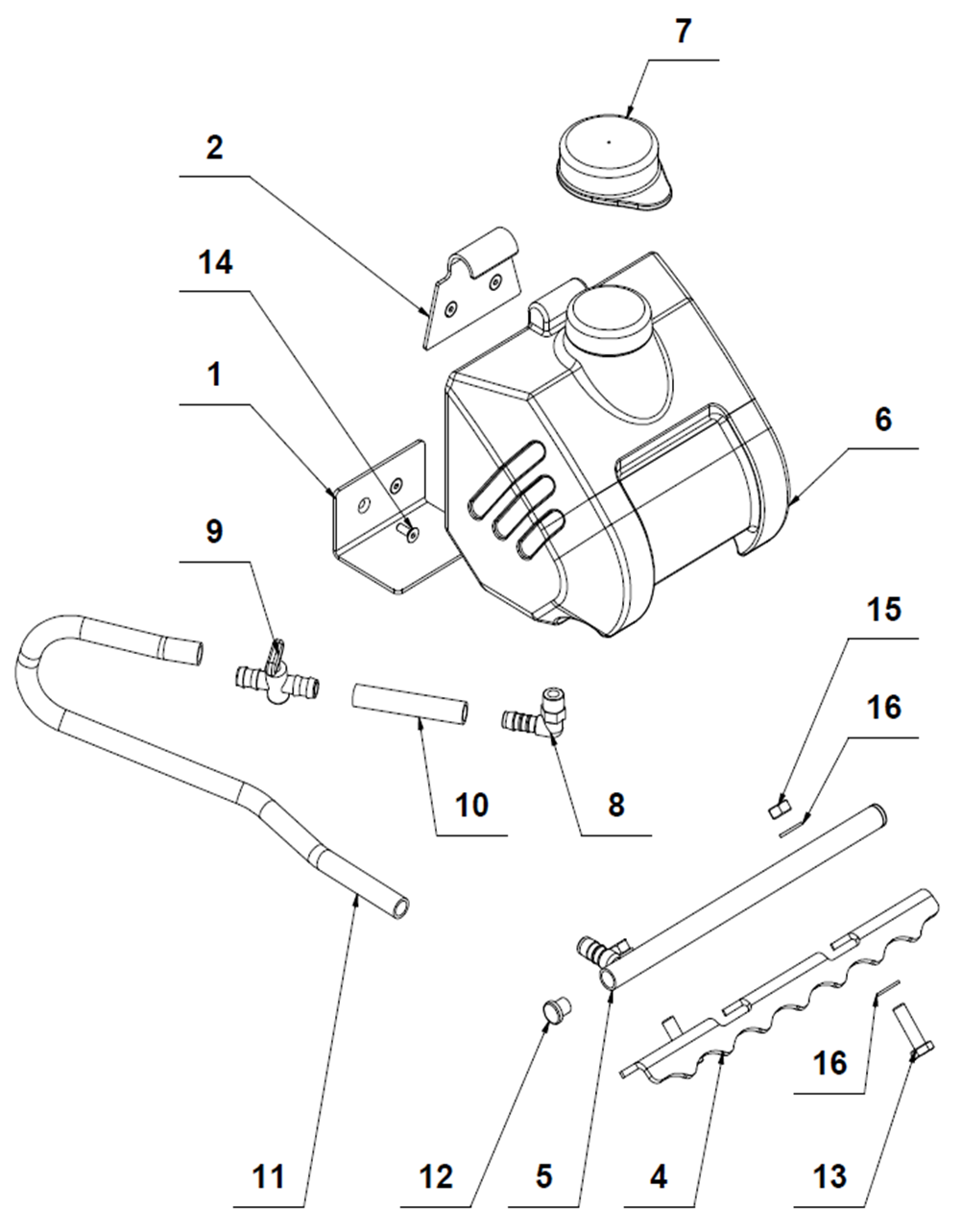 7
2
14
1
6
9
15
16
10
8
16
11
12
5
4
13