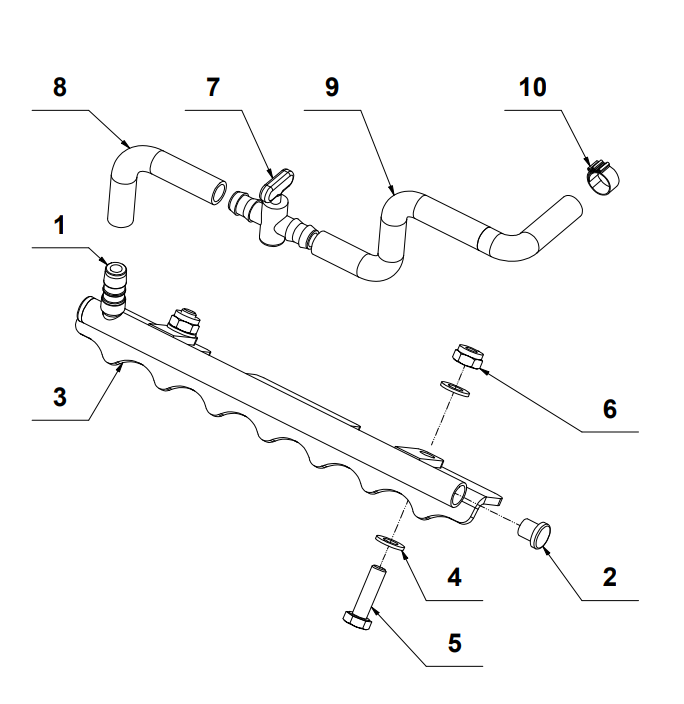 8
7
9
10
1
3
6
4
2
5